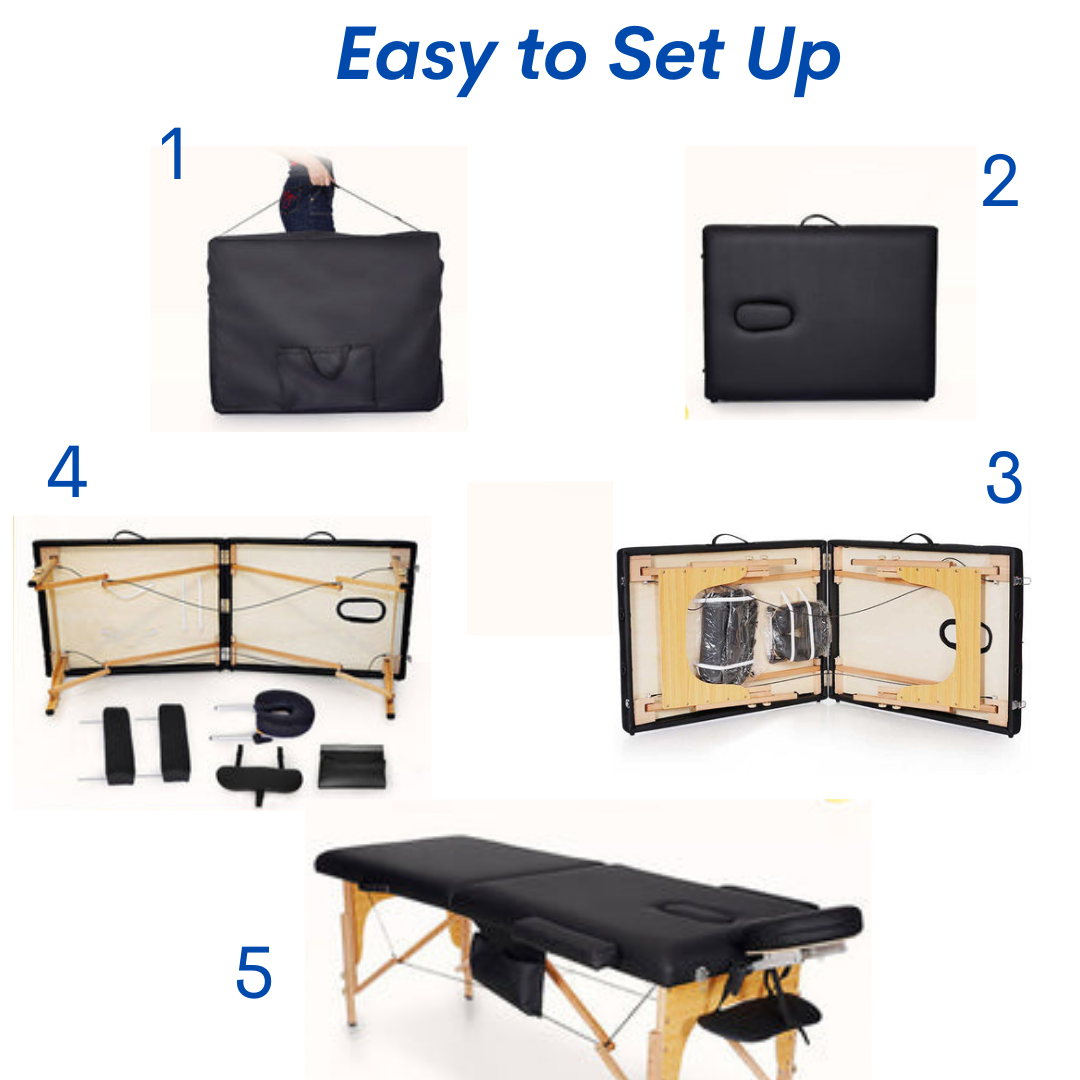 Easy to Set Up

1

2

4

3

5